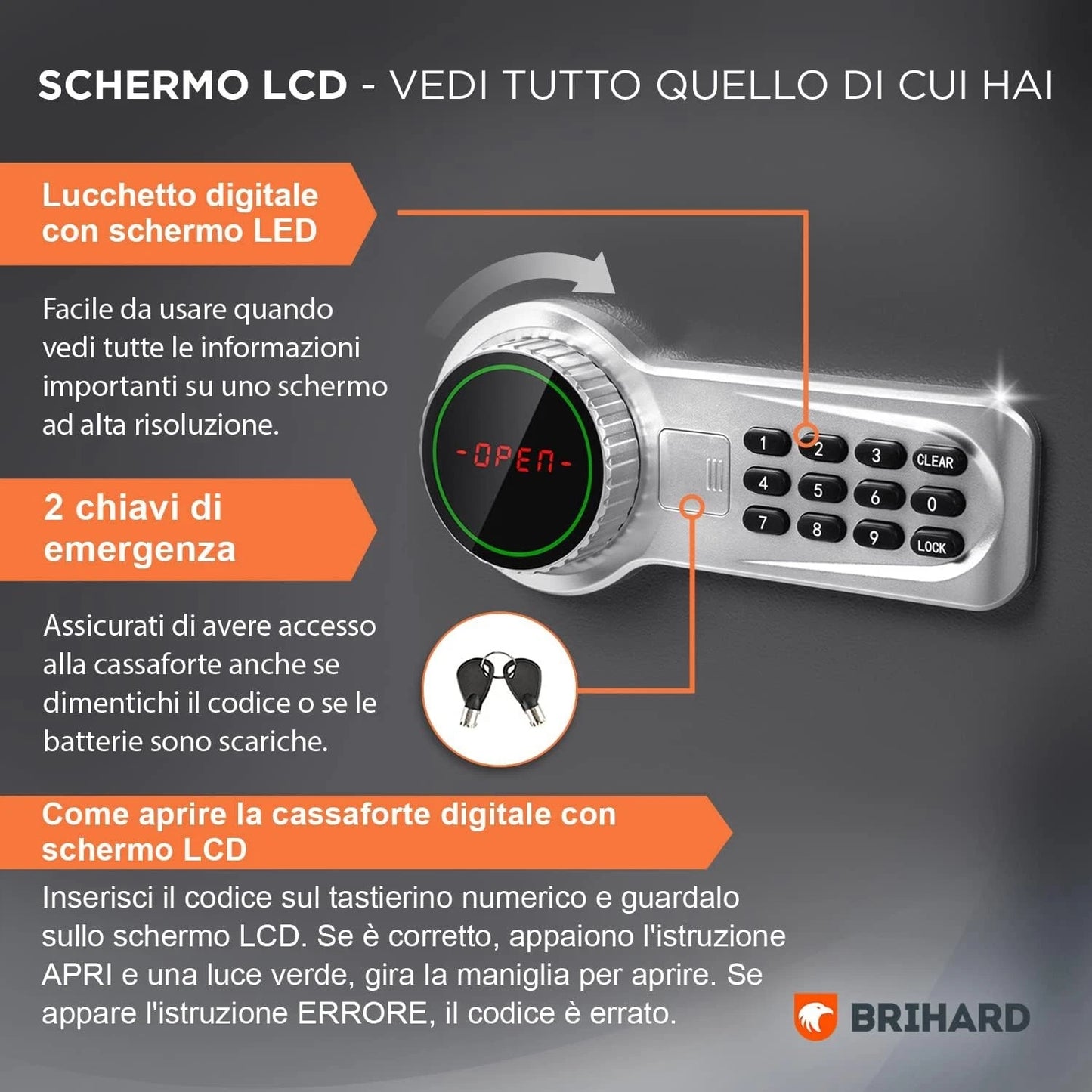 SCHERMO LCD - VEDI TUTTO QUELLO DI CUI HAI

Lucchetto digitale con schermo LED

Facile da usare quando vedi tutte le informazioni importanti su uno schermo ad alta risoluzione.

-OPEN-

1 2 3 CLEAR
4 5 6 0
7 8 9 LOCK

2 chiavi di emergenza

Assicurati di avere accesso alla cassaforte anche se dimentichi il codice o se le batterie sono scariche.

Come aprire la cassaforte digitale con schermo LCD

Inserisci il codice sul tastierino numerico e guardalo sullo schermo LCD. Se è corretto, appaiono l'istruzione APRI e una luce verde, gira la maniglia per aprire. Se appare l'istruzione ERRORE, il codice è errato.

BRIHARD